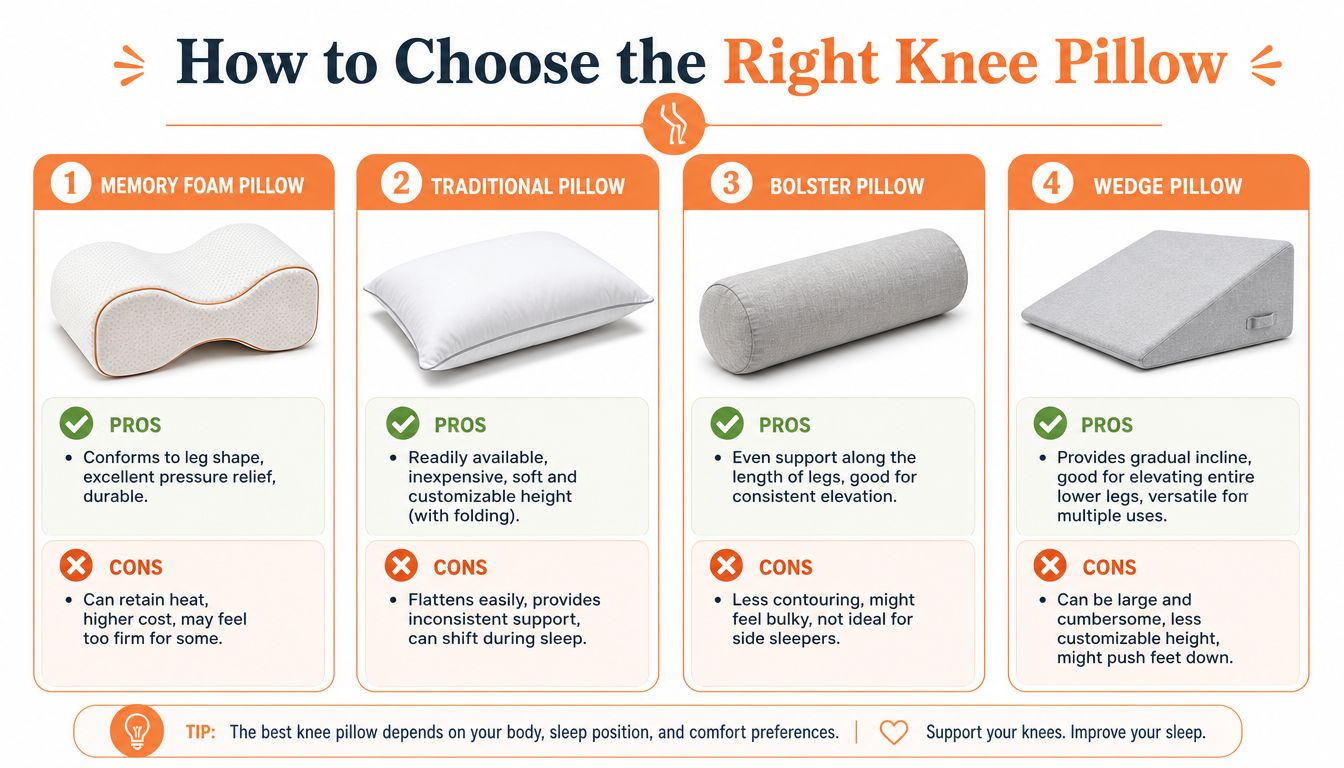 How to Choose the Right Knee Pillow

1 MEMORY FOAM PILLOW

PROS
• Conforms to leg shape, excellent pressure relief, durable.

CONS
• Can retain heat, higher cost, may feel too firm for some.

2 TRADITIONAL PILLOW

PROS
• Readily available, inexpensive, soft and customizable height (with folding).

CONS
• Flattens easily, provides inconsistent support, can shift during sleep.

3 BOLSTER PILLOW

PROS
• Even support along the length of legs, good for consistent elevation.

CONS
• Less contouring, might feel bulky, not ideal for side sleepers.

4 WEDGE PILLOW

PROS
• Provides gradual incline, good for elevating entire lower legs, versatile for multiple uses.

CONS
• Can be large and cumbersome, less customizable height, might push feet down.

TIP: The best knee pillow depends on your body, sleep position, and comfort preferences. | Support your knees. Improve your sleep.